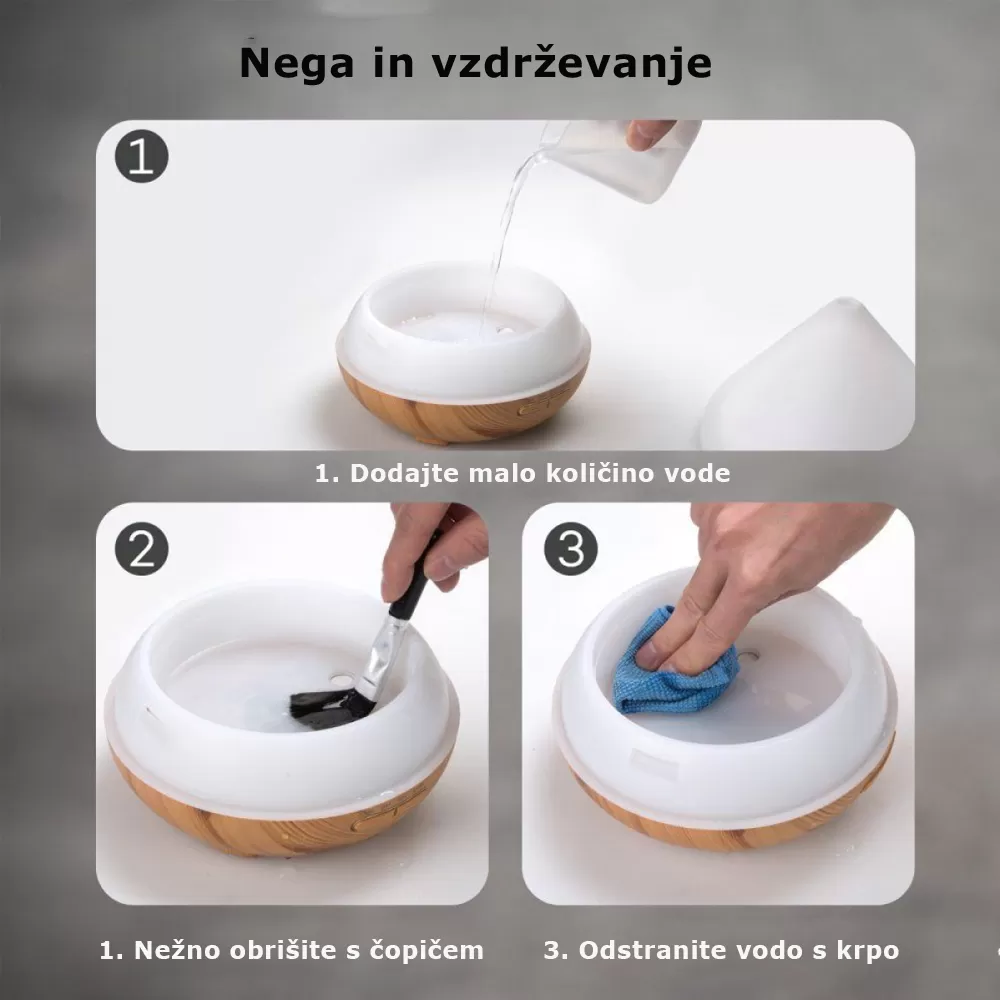 Nega in vzdrževanje

1

1. Dodajte malo količino vode

2

3

1. Nežno obrišite s čopičem

3. Odstranite vodo s krpo