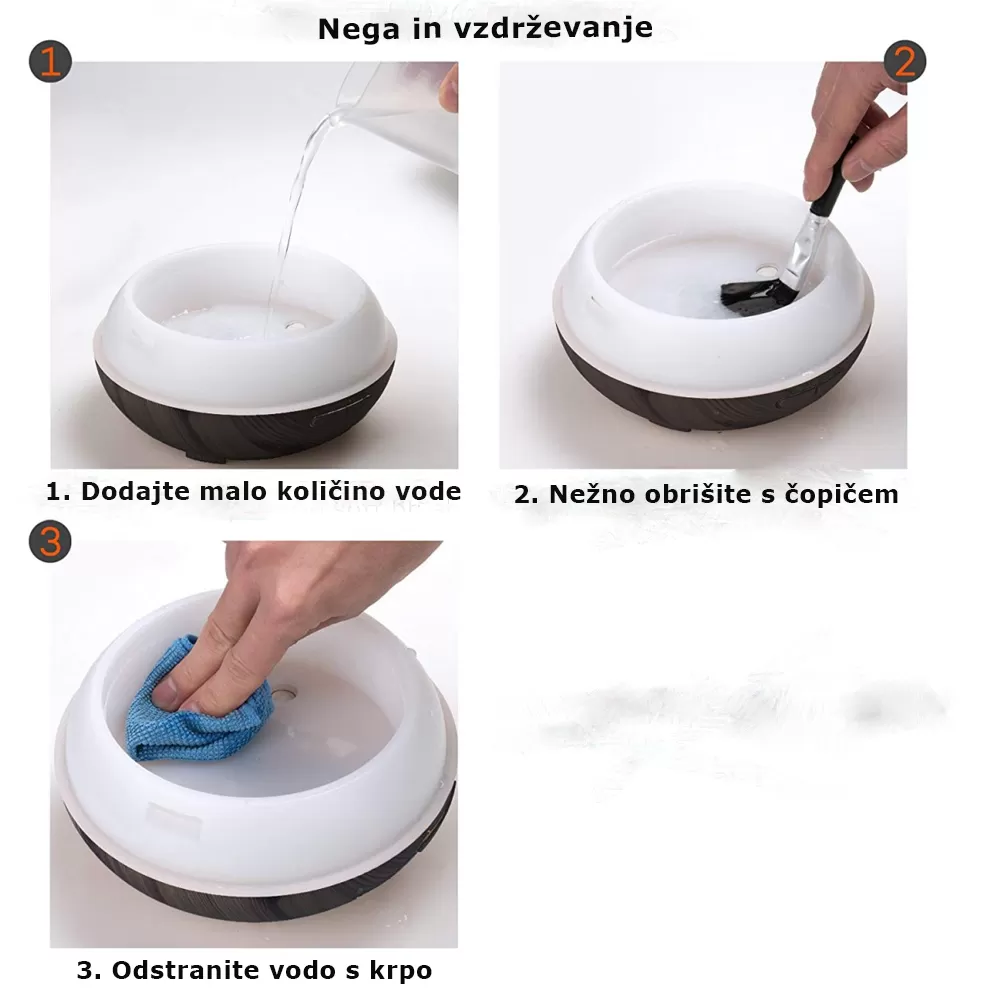 Nega in vzdrževanje

1

2

1. Dodajte malo količino vode

2. Nežno obrišite s čopičem

3

3. Odstranite vodo s krpo